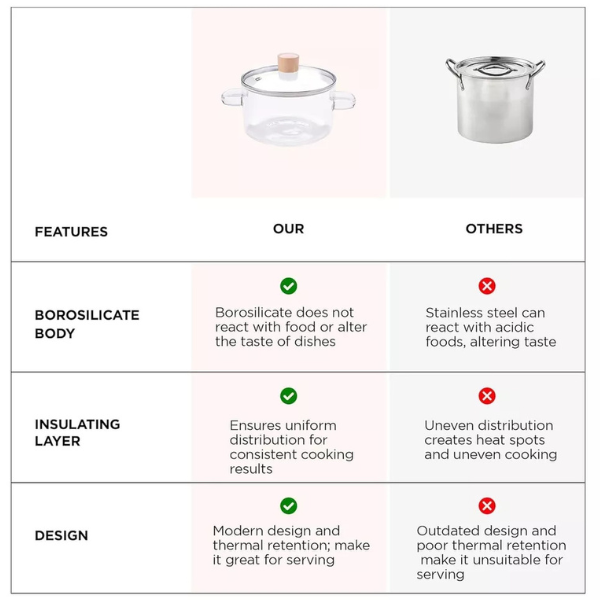 | FEATURES | OUR | OTHERS |
|---|---|---|
| BOROSILICATE BODY | Borosilicate does not react with food or alter the taste of dishes | Stainless steel can react with acidic foods, altering taste |
| INSULATING LAYER | Ensures uniform distribution for consistent cooking results | Uneven distribution creates heat spots and uneven cooking |
| DESIGN | Modern design and thermal retention; make it great for serving | Outdated design and poor thermal retention make it unsuitable for serving |